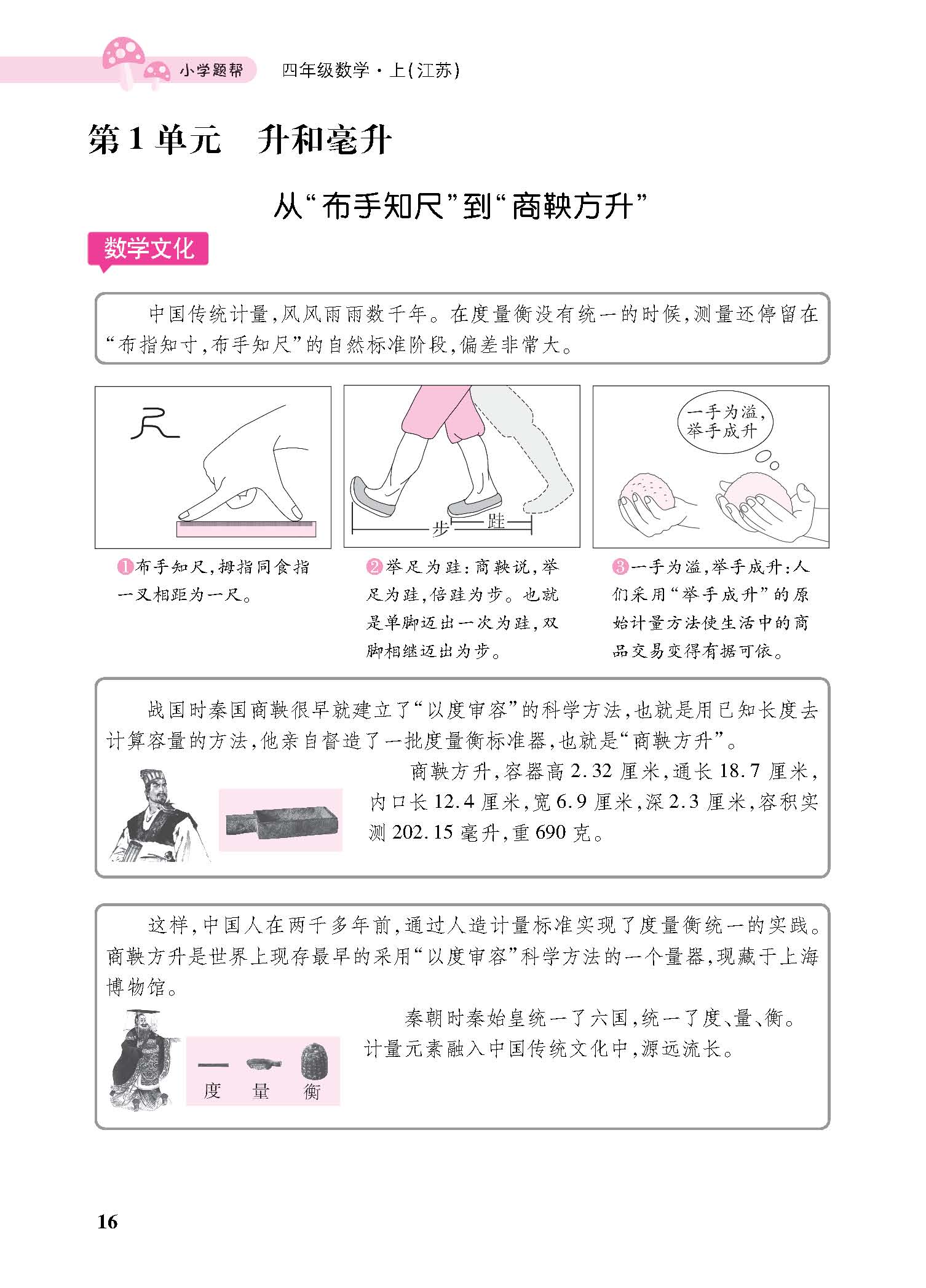 小学题帮　四年级数学·上(江苏)

第1单元　升和毫升

从“布手知尺”到“商鞅方升”

数学文化

中国传统计量,风风雨雨数千年。在度量衡没有统一的时候,测量还停留在“布指知寸,布手知尺”的自然标准阶段,偏差非常大。

尺

步　跬

一手为溢,举手成升

❶布手知尺,拇指同食指一叉相距为一尺。

❷举足为跬:商鞅说,举足为跬,倍跬为步。也就是单脚迈出一次为跬,双脚相继迈出为步。

❸一手为溢,举手成升:人们采用“举手成升”的原始计量方法使生活中的商品交易变得有据可依。

战国时秦国商鞅很早就建立了“以度审容”的科学方法,也就是用已知长度去计算容量的方法,他亲自督造了一批度量衡标准器,也就是“商鞅方升”。

商鞅方升,容器高2.32厘米,通长18.7厘米,内口长12.4厘米,宽6.9厘米,深2.3厘米,容积实测202.15毫升,重690克。

这样,中国人在两千多年前,通过人造计量标准实现了度量衡统一的实践。商鞅方升是世界上现存最早的采用“以度审容”科学方法的一个量器,现藏于上海博物馆。

度　量　衡

秦朝时秦始皇统一了六国,统一了度、量、衡。计量元素融入中国传统文化中,源远流长。

16